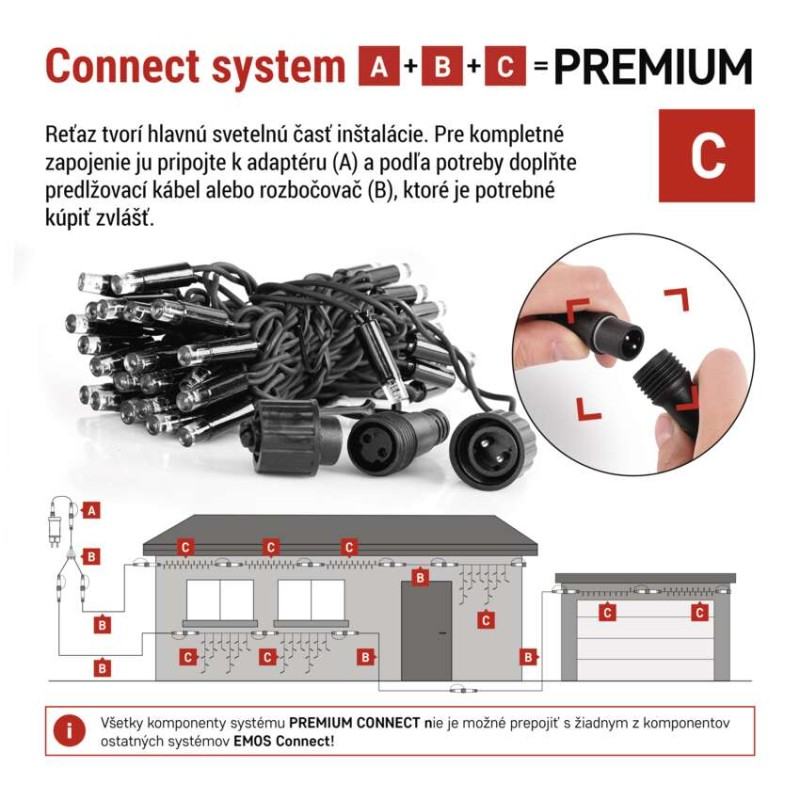 Connect system A + B + C = PREMIUM

Reťaz tvorí hlavnú svetelnú časť inštalácie. Pre kompletné zapojenie ju pripojte k adaptéru (A) a podľa potreby doplňte predlžovací kábel alebo rozbočovač (B), ktoré je potrebné kúpiť zvlášť.

C

A
B
B
B
C
C
C
B
C
C
C
B
B
C
C

i

Všetky komponenty systému PREMIUM CONNECT nie je možné prepojiť s žiadnym z komponentov ostatných systémov EMOS Connect!